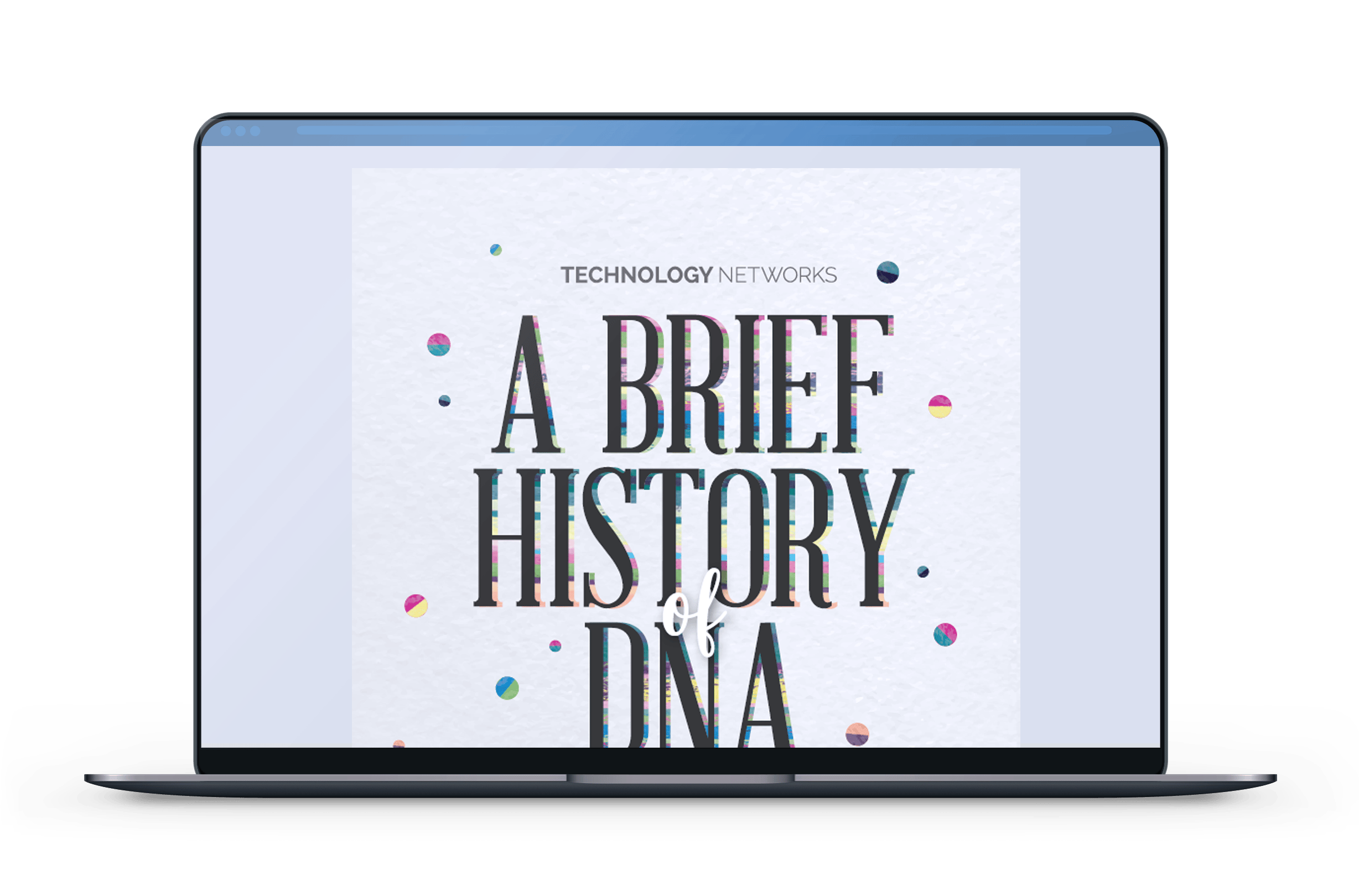 TECHNOLOGY NETWORKS

A BRIEF HISTORY of DNA